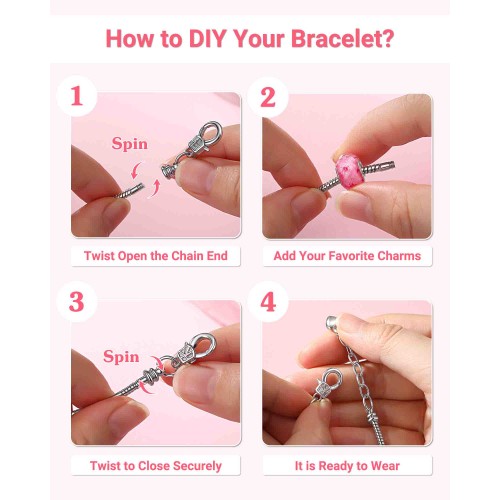 How to DIY Your Bracelet?

1

Spin

Twist Open the Chain End

2

Add Your Favorite Charms

3

Spin

Twist to Close Securely

4

It is Ready to Wear